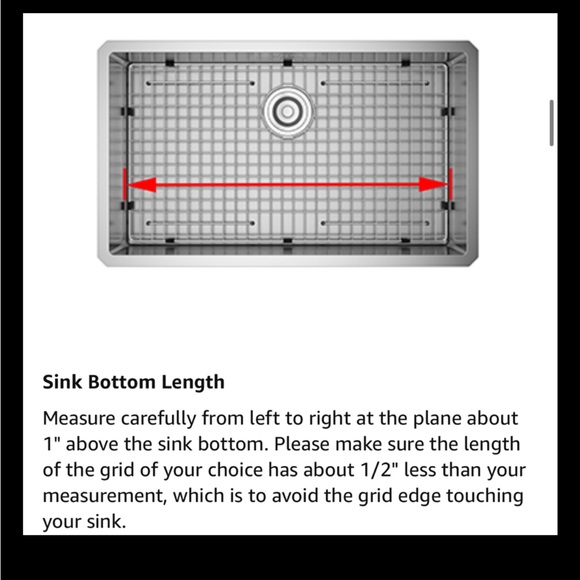 Sink Bottom Length

Measure carefully from left to right at the plane about 1" above the sink bottom. Please make sure the length of the grid of your choice has about 1/2" less than your measurement, which is to avoid the grid edge touching your sink.